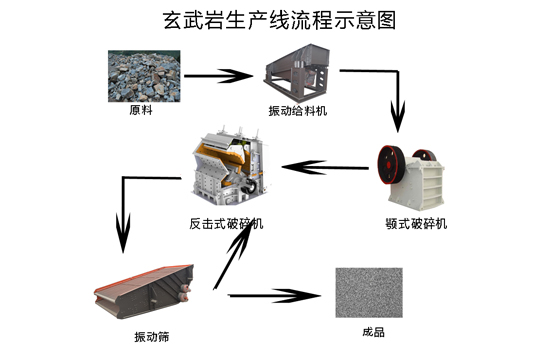 玄武岩生产线流程示意图

原料

振动给料机

反击式破碎机

颚式破碎机

振动筛

成品